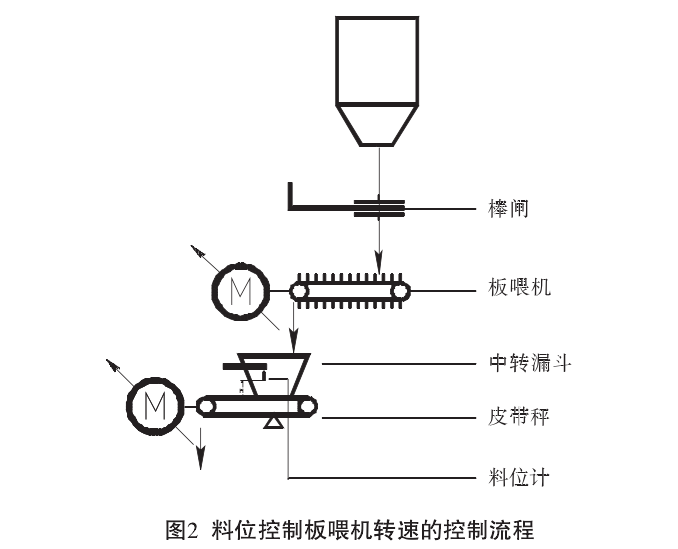 棒闸

M

板喂机

中转漏斗

M

皮带秤

料位计

图2 料位控制板喂机转速的控制流程