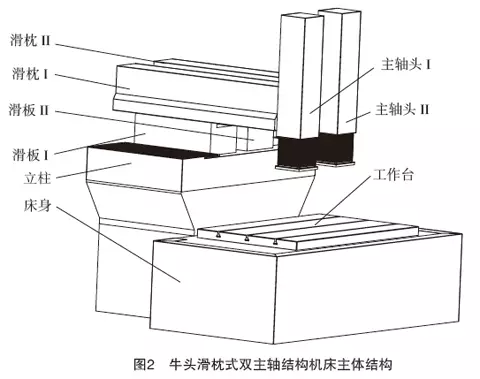 滑枕 II
滑枕 I
滑板 II
滑板 I
立柱
床身
主轴头 I
主轴头 II
工作台

图2 牛头滑枕式双主轴结构机床主体结构