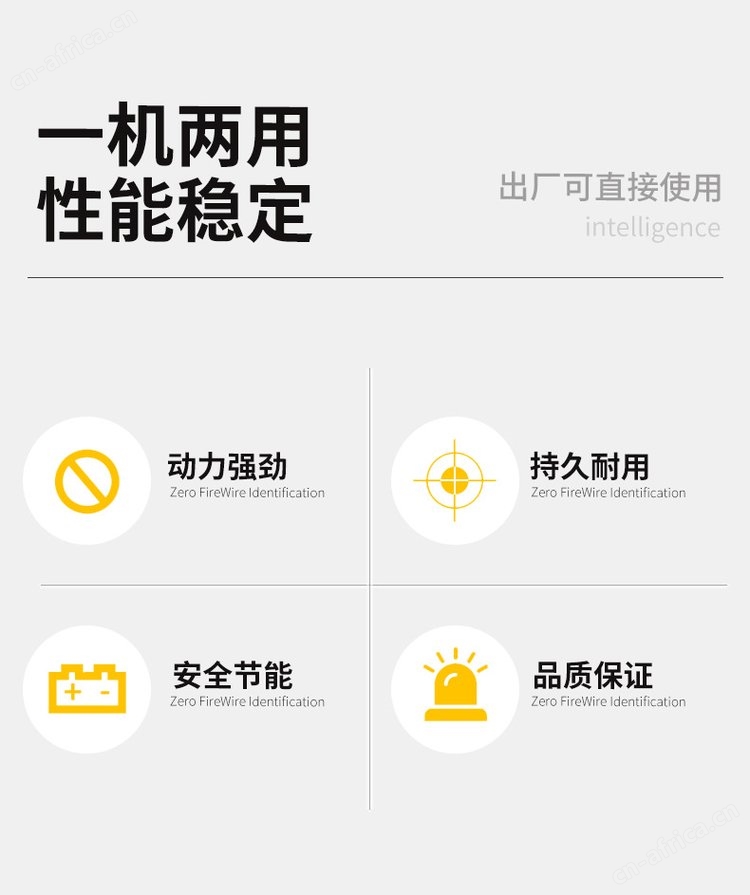 一机两用
性能稳定

出厂可直接使用
intelligence

动力强劲
Zero FireWire Identification

持久耐用
Zero FireWire Identification

安全节能
Zero FireWire Identification

品质保证
Zero FireWire Identification

cn-africa.cn