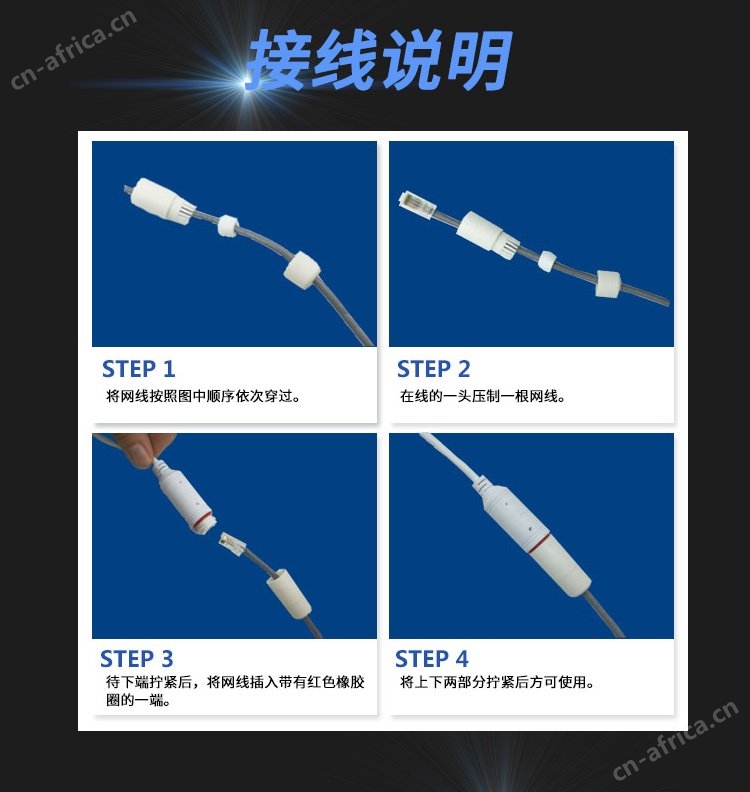 cn-africa.cn

接线说明

STEP 1
将网线按照图中顺序依次穿过。

STEP 2
在线的一头压制一根网线。

STEP 3
待下端拧紧后，将网线插入带有红色橡胶圈的一端。

STEP 4
将上下两部分拧紧后方可使用。

cn-africa.cn