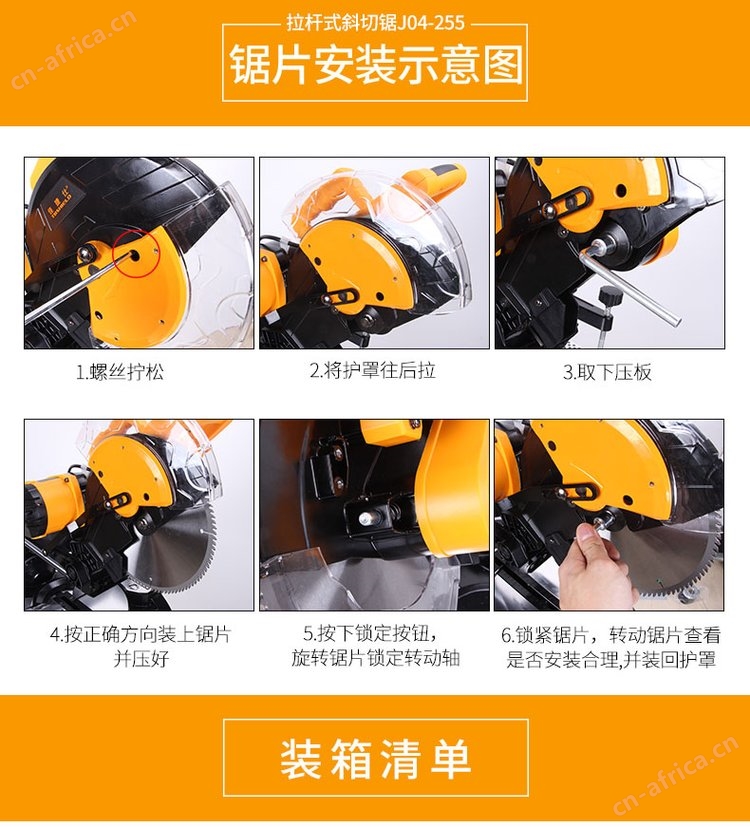 cn-africa.cn

拉杆式斜切锯J04-255

锯片安装示意图

1.螺丝拧松

2.将护罩往后拉

3.取下压板

4.按正确方向装上锯片并压好

5.按下锁定按钮，旋转锯片锁定转动轴

6.锁紧锯片，转动锯片查看是否安装合理,并装回护罩

装箱清单

cn-africa.cn