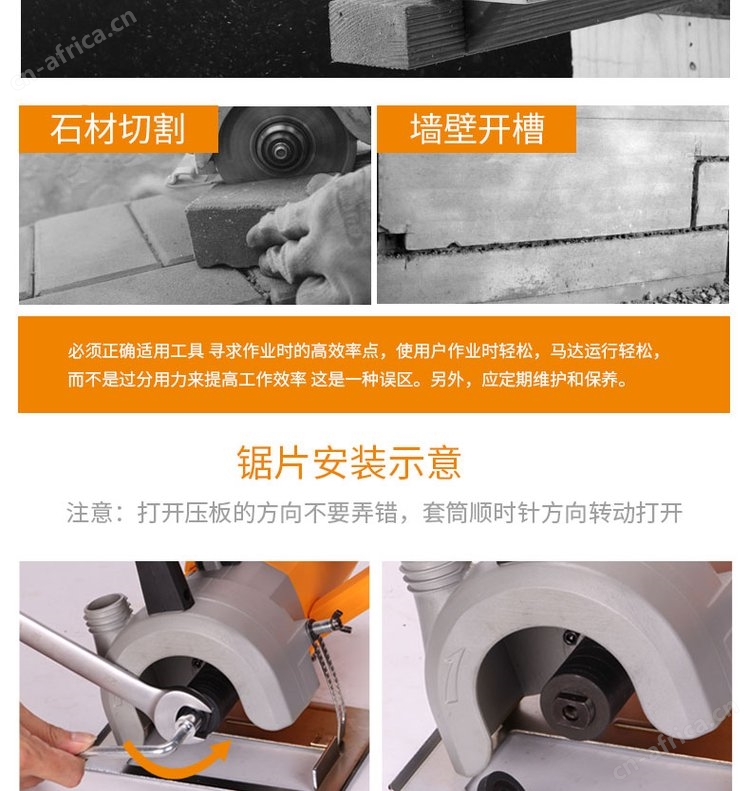 cn-africa.cn

石材切割

墙壁开槽

必须正确适用工具 寻求作业时的高效率点，使用户作业时轻松，马达运行轻松，而不是过分用力来提高工作效率 这是一种误区。另外，应定期维护和保养。

锯片安装示意

注意：打开压板的方向不要弄错，套筒顺时针方向转动打开

cn-africa.cn